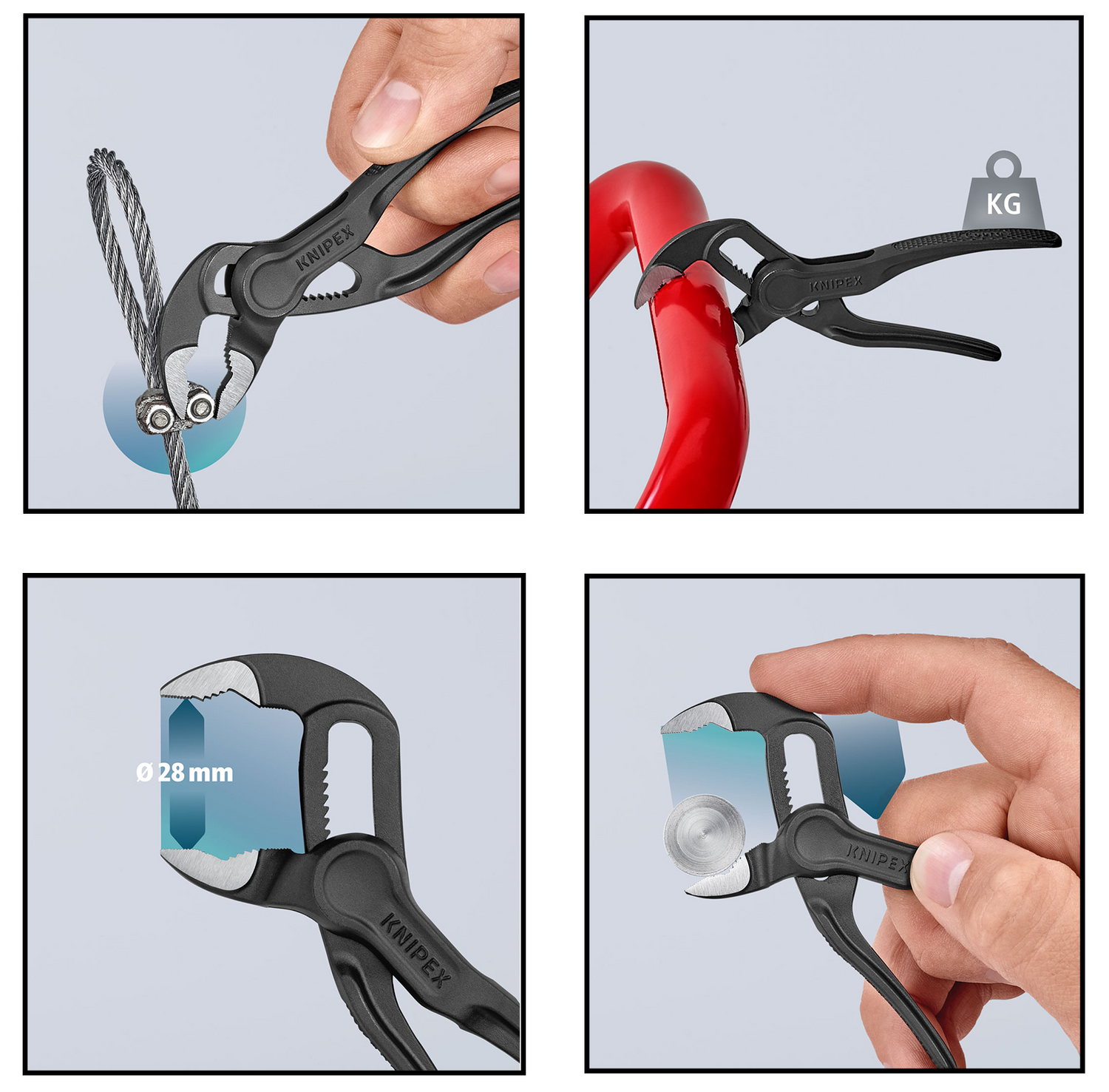 KNIPEX

KG

KNIPEX

Ø 28 mm

KNIPEX

KNIPEX